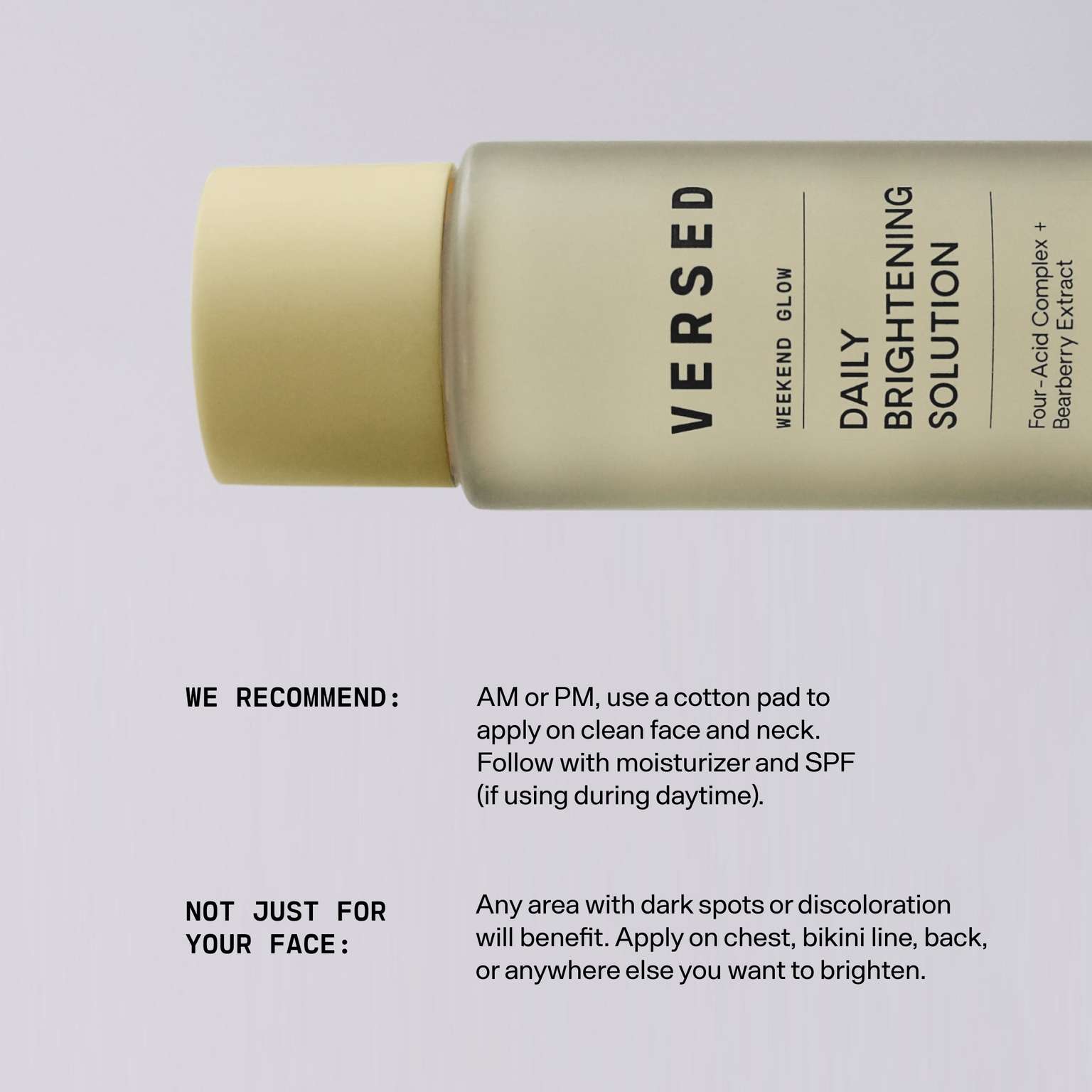 VERSED

WEEKEND GLOW

DAILY BRIGHTENING SOLUTION

Four-Acid Complex + Bearberry Extract

WE RECOMMEND:

AM or PM, use a cotton pad to apply on clean face and neck. Follow with moisturizer and SPF (if using during daytime).

NOT JUST FOR YOUR FACE:

Any area with dark spots or discoloration will benefit. Apply on chest, bikini line, back, or anywhere else you want to brighten.